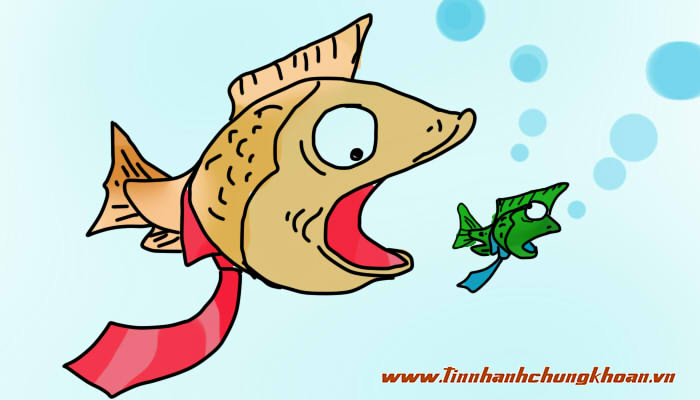 www.tinnhanhchungkhoan.vn