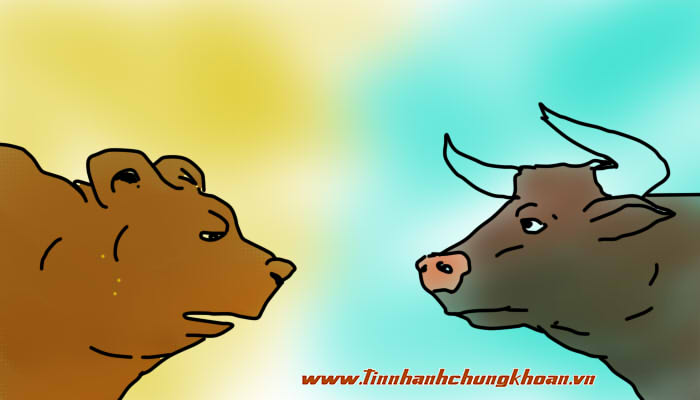 www.tinnhanhchungkhoan.vn