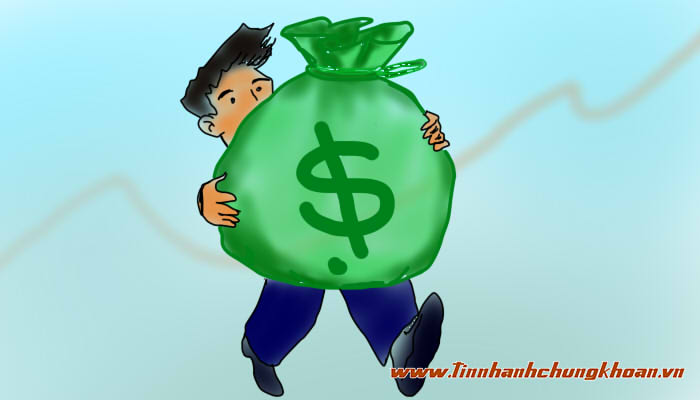 $

www.tinnhanhchungkhoan.vn