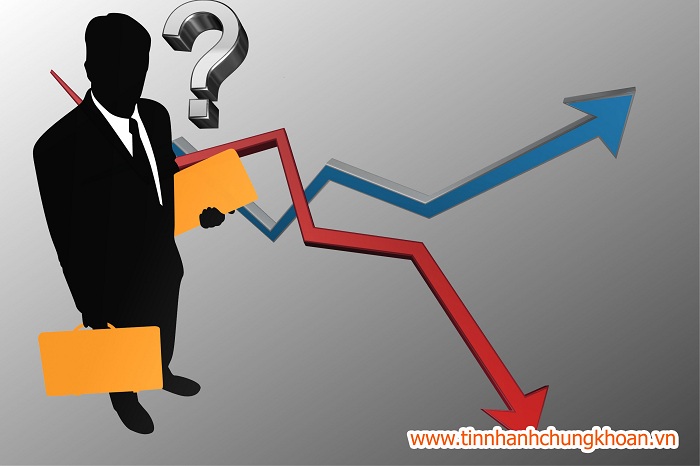 ?

www.tinnhanhchungkhoan.vn